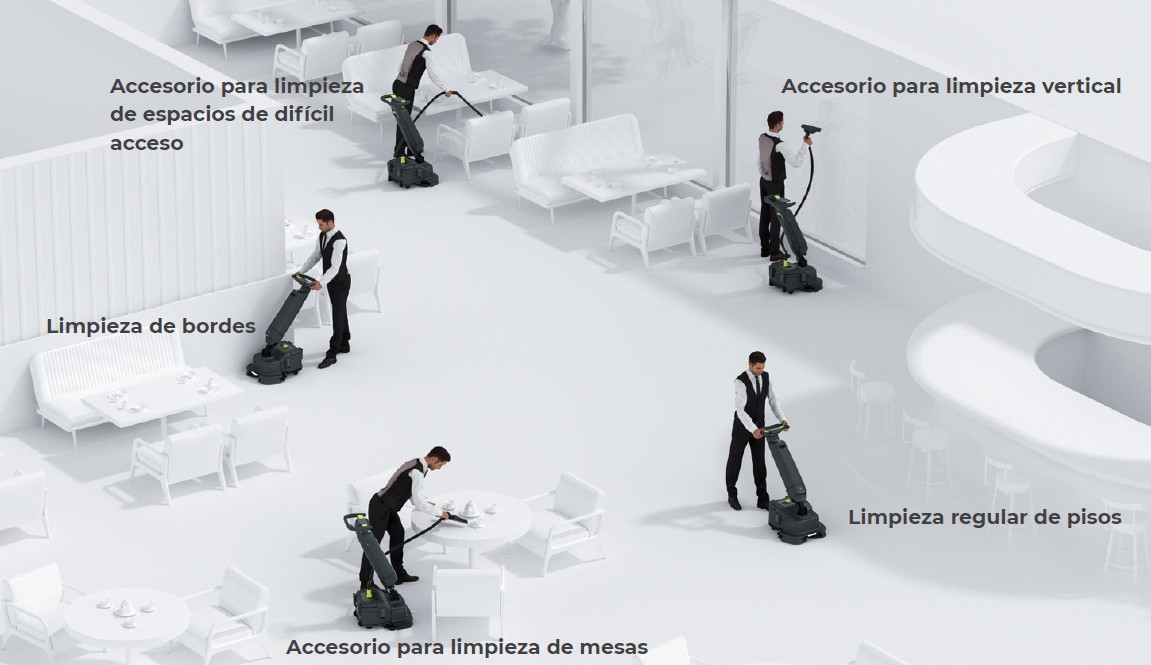 Accesorio para limpieza de espacios de difícil acceso

Accesorio para limpieza vertical

Limpieza de bordes

Limpieza regular de pisos

Accesorio para limpieza de mesas